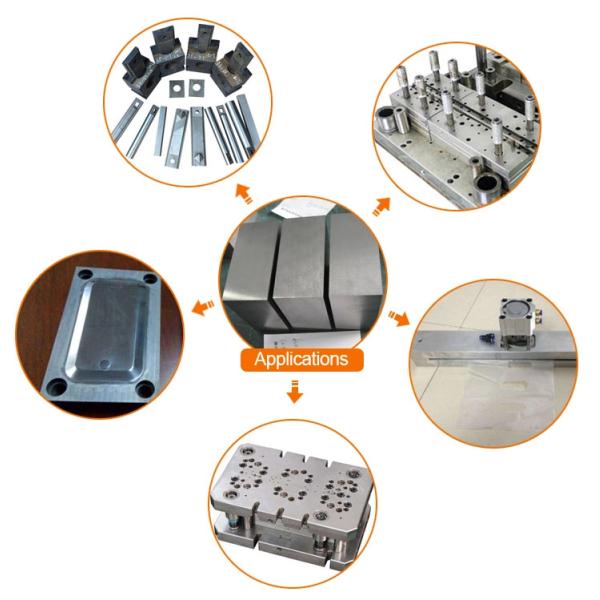 Applications