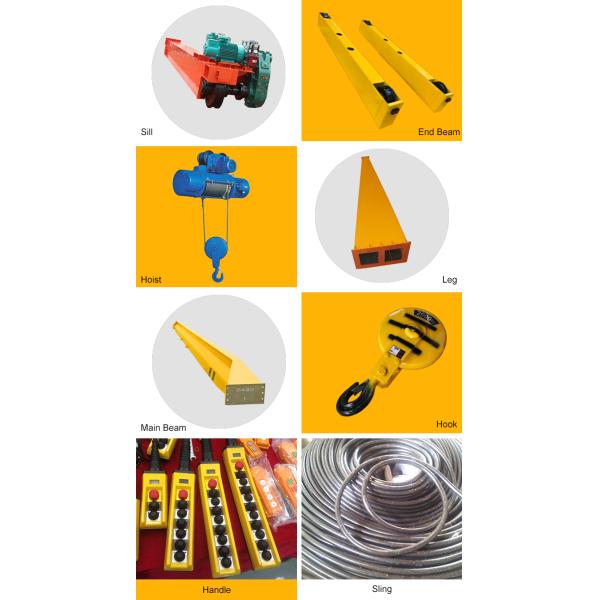 Sill

End Beam

Hoist

Leg

Main Beam

Hook

Handle

Sling