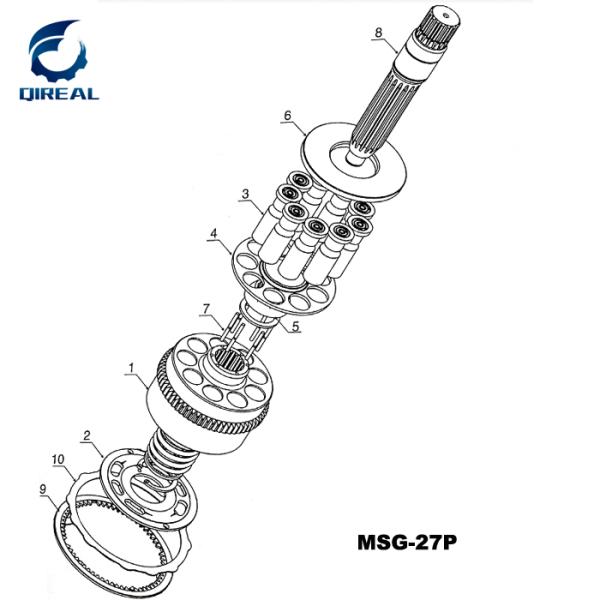 QIREAL

8

6

3

4

7

5

1

2

10

9

MSG-27P