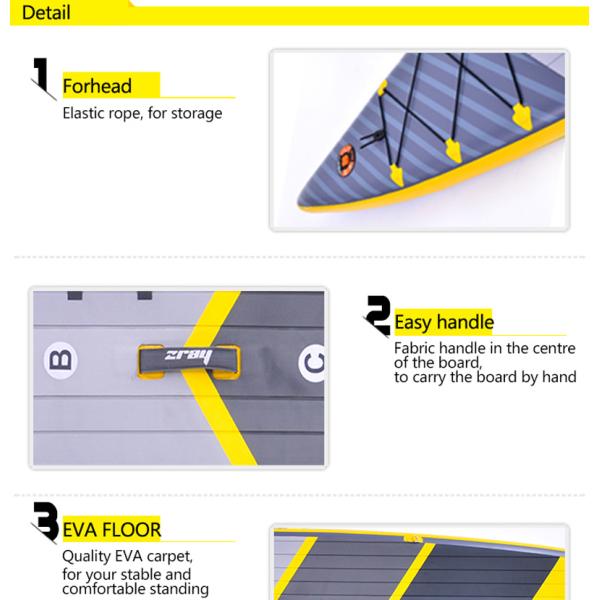 Detail

1
Forhead
Elastic rope, for storage

B
zray
C

2
Easy handle
Fabric handle in the centre of the board, to carry the board by hand

3
EVA FLOOR
Quality EVA carpet, for your stable and comfortable standing