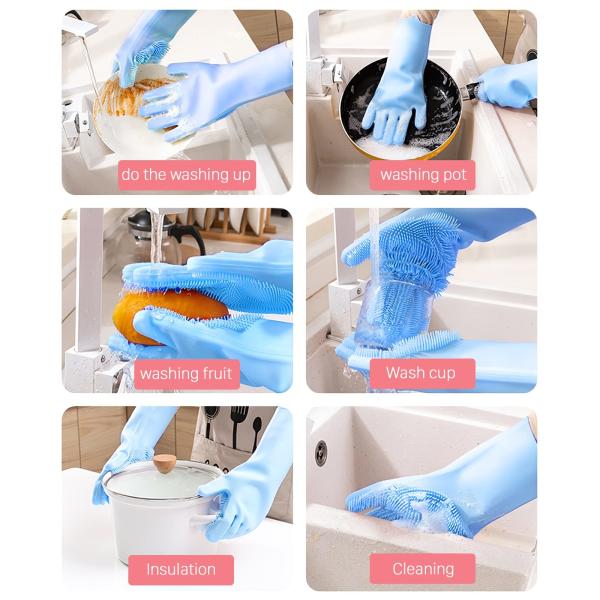 do the washing up

washing pot

washing fruit

Wash cup

Insulation

Cleaning