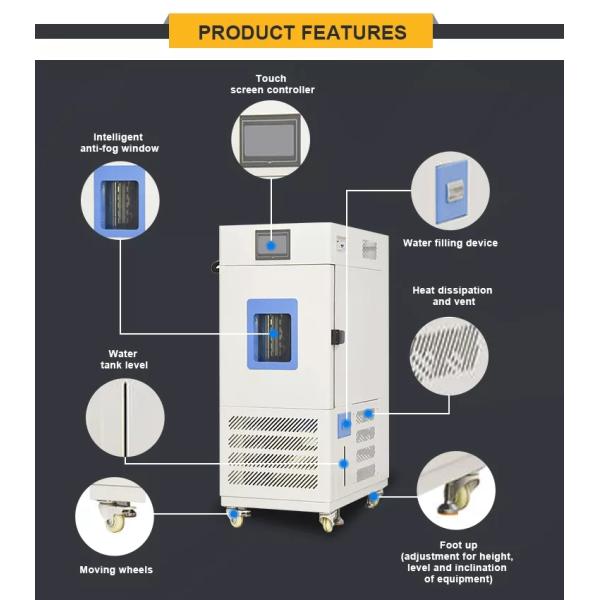 PRODUCT FEATURES

Touch screen controller

Intelligent anti-fog window

Water filling device

Heat dissipation and vent

Water tank level

Moving wheels

Foot up (adjustment for height, level and inclination of equipment)