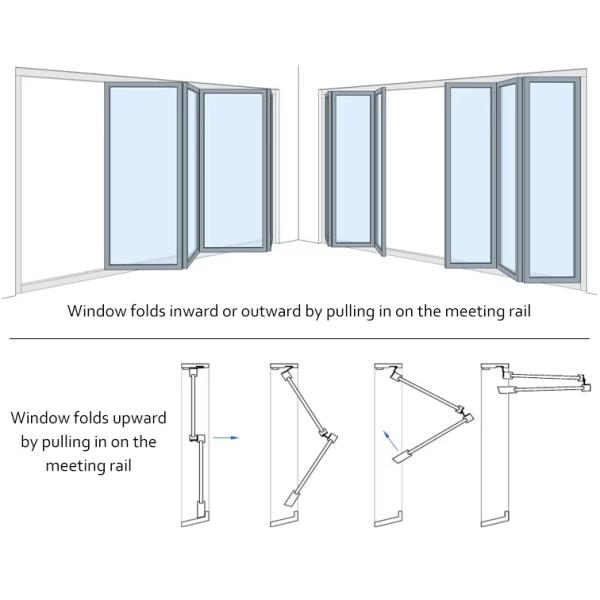 Window folds inward or outward by pulling in on the meeting rail

Window folds upward by pulling in on the meeting rail