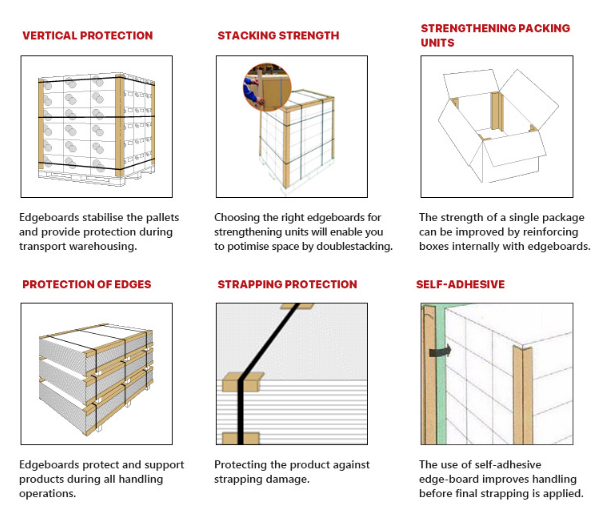 VERTICAL PROTECTION

Edgeboards stabilise the pallets and provide protection during transport warehousing.

STACKING STRENGTH

Choosing the right edgeboards for strengthening units will enable you to potimise space by doublestacking.

STRENGTHENING PACKING UNITS

The strength of a single package can be improved by reinforcing boxes internally with edgeboards.

PROTECTION OF EDGES

Edgeboards protect and support products during all handling operations.

STRAPPING PROTECTION

Protecting the product against strapping damage.

SELF-ADHESIVE

The use of self-adhesive edge-board improves handling before final strapping is applied.