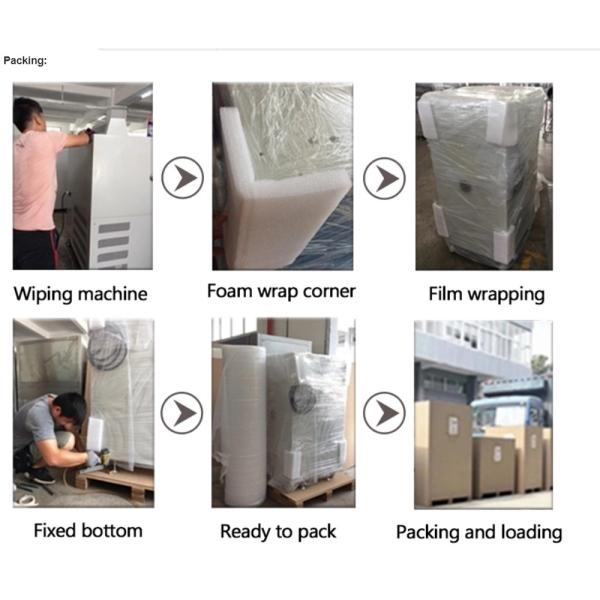 Packing:

Wiping machine

Foam wrap corner

Film wrapping

Fixed bottom

Ready to pack

Packing and loading