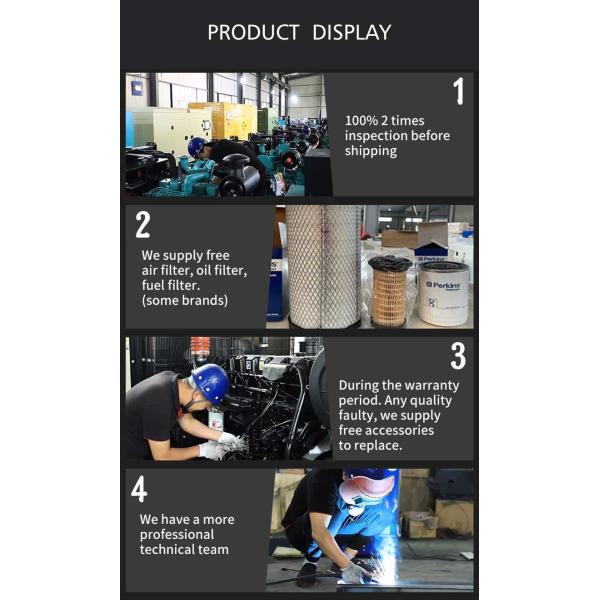 PRODUCT DISPLAY

1

100% 2 times inspection before shipping

2

We supply free air filter, oil filter, fuel filter. (some brands)

Perkins

Perkins

3

During the warranty period. Any quality faulty, we supply free accessories to replace.

4

We have a more professional technical team