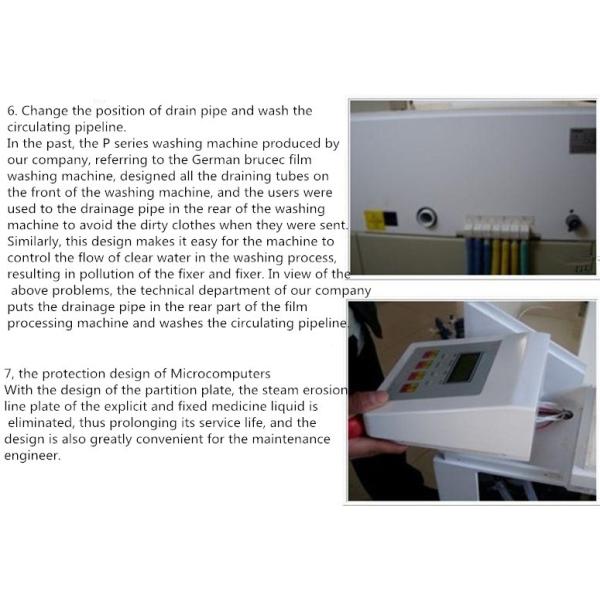 6. Change the position of drain pipe and wash the circulating pipeline.
In the past, the P series washing machine produced by our company, referring to the German brucec film washing machine, designed all the draining tubes on the front of the washing machine, and the users were used to the drainage pipe in the rear of the washing machine to avoid the dirty clothes when they were sent. Similarly, this design makes it easy for the machine to control the flow of clear water in the washing process, resulting in pollution of the fixer and fixer. In view of the above problems, the technical department of our company puts the drainage pipe in the rear part of the film processing machine and washes the circulating pipeline.

7, the protection design of Microcomputers
With the design of the partition plate, the steam erosion line plate of the explicit and fixed medicine liquid is eliminated, thus prolonging its service life, and the design is also greatly convenient for the maintenance engineer.