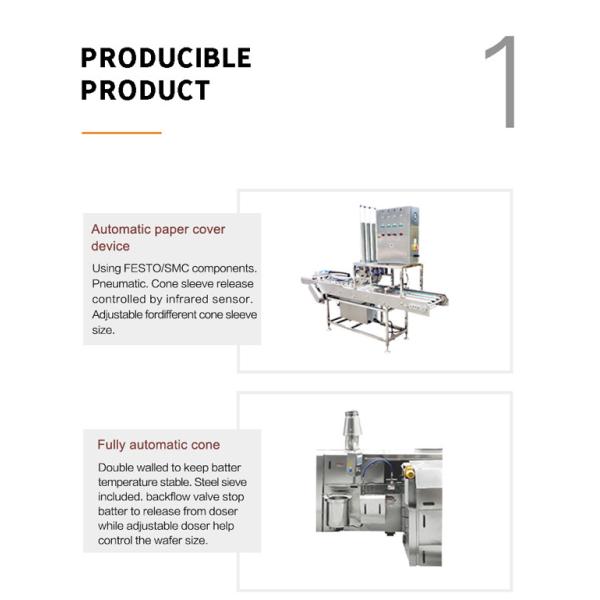 PRODUCIBLE PRODUCT

1

Automatic paper cover device

Using FESTO/SMC components. Pneumatic. Cone sleeve release controlled by infrared sensor. Adjustable fordifferent cone sleeve size.

Fully automatic cone

Double walled to keep batter temperature stable. Steel sieve included. backflow valve stop batter to release from doser while adjustable doser help control the wafer size.