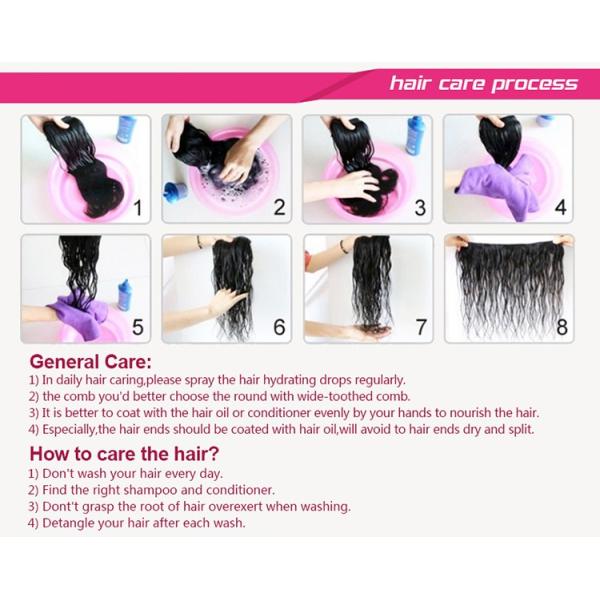 hair care process

1

2

3

4

5

6

7

8

General Care:
1) In daily hair caring,please spray the hair hydrating drops regularly.
2) the comb you'd better choose the round with wide-toothed comb.
3) It is better to coat with the hair oil or conditioner evenly by your hands to nourish the hair.
4) Especially,the hair ends should be coated with hair oil,will avoid to hair ends dry and split.

How to care the hair?
1) Don't wash your hair every day.
2) Find the right shampoo and conditioner.
3) Dont't grasp the root of hair overexert when washing.
4) Detangle your hair after each wash.