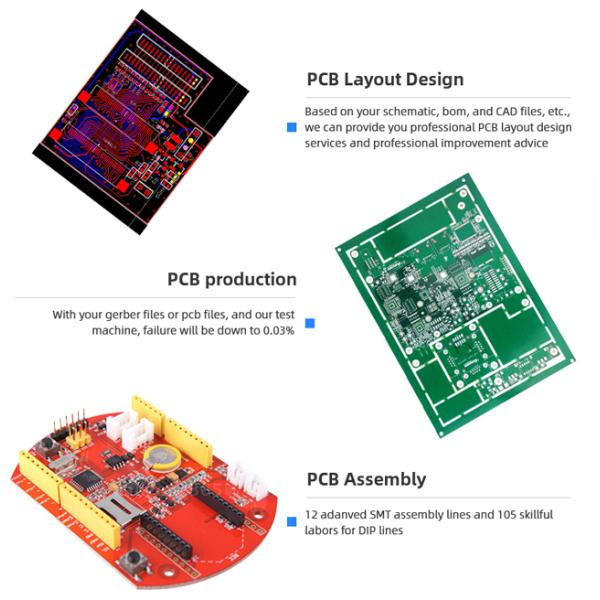 PCB Layout Design

Based on your schematic, bom, and CAD files, etc., we can provide you professional PCB layout design services and professional improvement advice

PCB production

With your gerber files or pcb files, and our test machine, failure will be down to 0.03%

PCB Assembly

12 adanved SMT assembly lines and 105 skillful labors for DIP lines