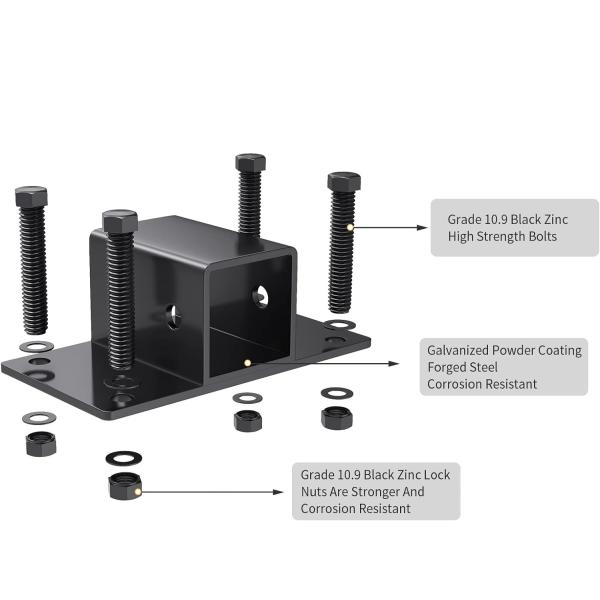 Grade 10.9 Black Zinc
High Strength Bolts

Galvanized Powder Coating
Forged Steel
Corrosion Resistant

Grade 10.9 Black Zinc Lock
Nuts Are Stronger And
Corrosion Resistant