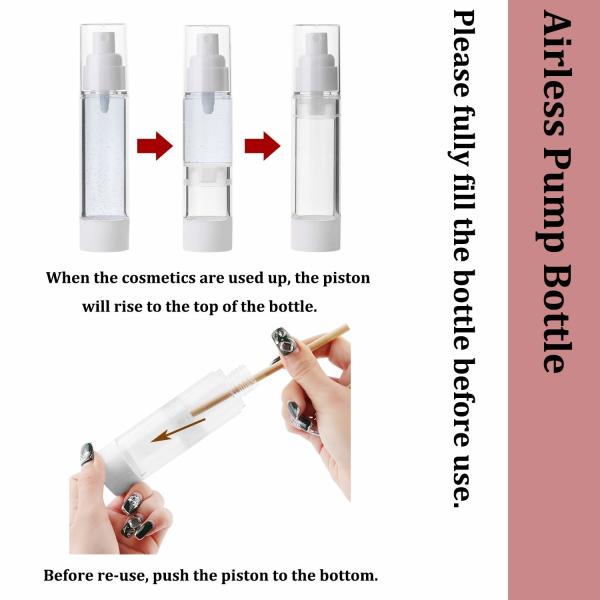 Airless Pump Bottle

Please fully fill the bottle before use.

When the cosmetics are used up, the piston will rise to the top of the bottle.

Before re-use, push the piston to the bottom.