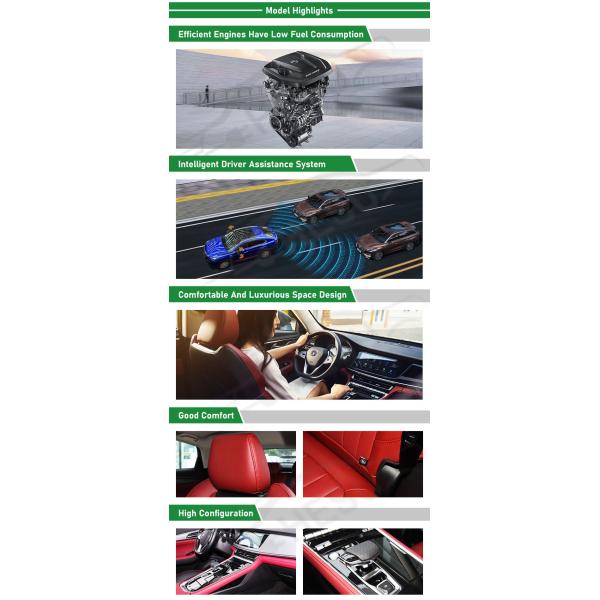 Model Highlights

Efficient Engines Have Low Fuel Consumption

Intelligent Driver Assistance System

Comfortable And Luxurious Space Design

Good Comfort

High Configuration