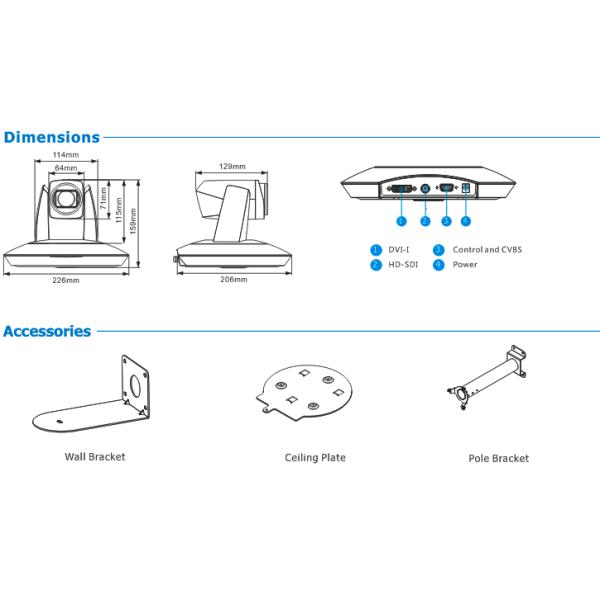 Dimensions

114mm
64mm
71mm
115mm
159mm
226mm

129mm
206mm

1 2 3 4

1 DVI-I
2 HD-SDI
3 Control and CVBS
4 Power

Accessories

Wall Bracket

Ceiling Plate

Pole Bracket