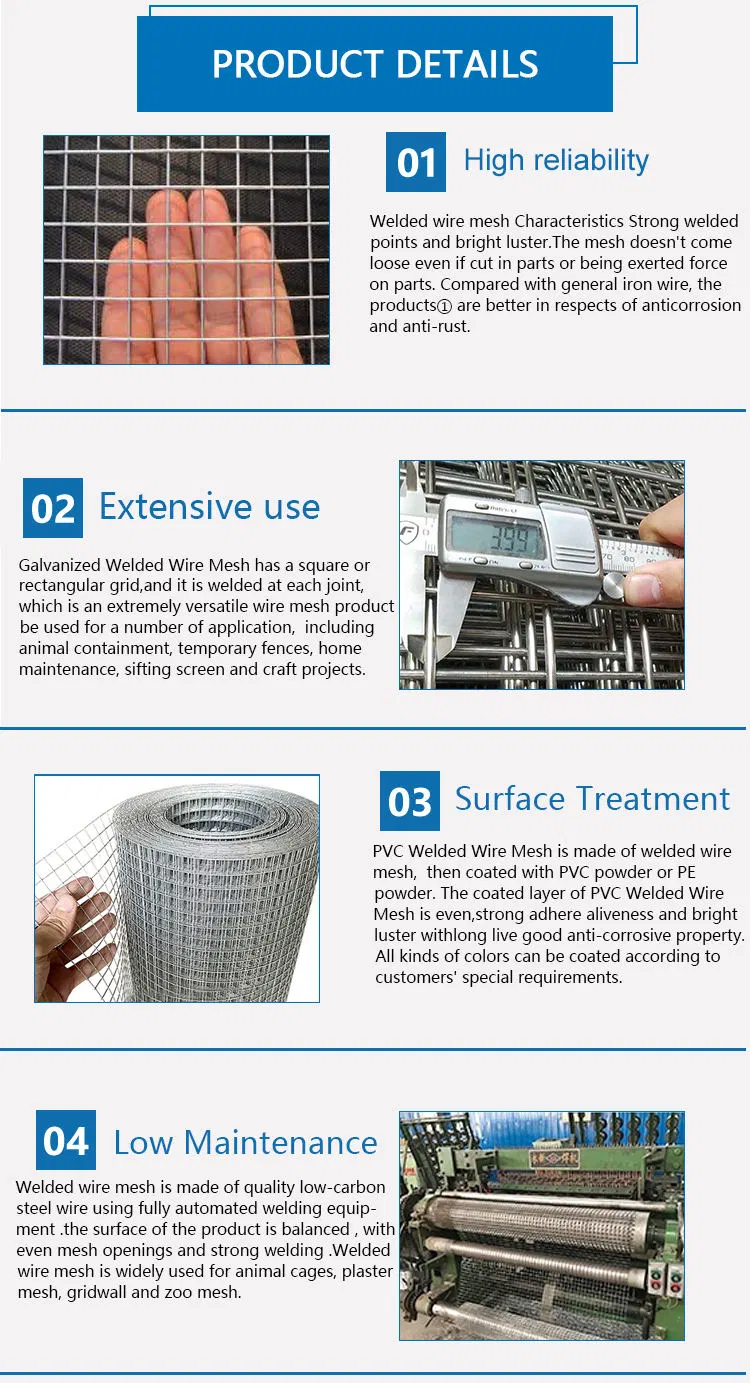 PRODUCT DETAILS

01 High reliability

Welded wire mesh Characteristics Strong welded points and bright luster.The mesh doesn't come loose even if cut in parts or being exerted force on parts. Compared with general iron wire, the products① are better in respects of anticorrosion and anti-rust.

02 Extensive use

Galvanized Welded Wire Mesh has a square or rectangular grid,and it is welded at each joint, which is an extremely versatile wire mesh product be used for a number of application, including animal containment, temporary fences, home maintenance, sifting screen and craft projects.

3.99

03 Surface Treatment

PVC Welded Wire Mesh is made of welded wire mesh, then coated with PVC powder or PE powder. The coated layer of PVC Welded Wire Mesh is even,strong adhere aliveness and bright luster withlong live good anti-corrosive property. All kinds of colors can be coated according to customers' special requirements.

04 Low Maintenance

Welded wire mesh is made of quality low-carbon steel wire using fully automated welding equipment .the surface of the product is balanced , with even mesh openings and strong welding .Welded wire mesh is widely used for animal cages, plaster mesh, gridwall and zoo mesh.