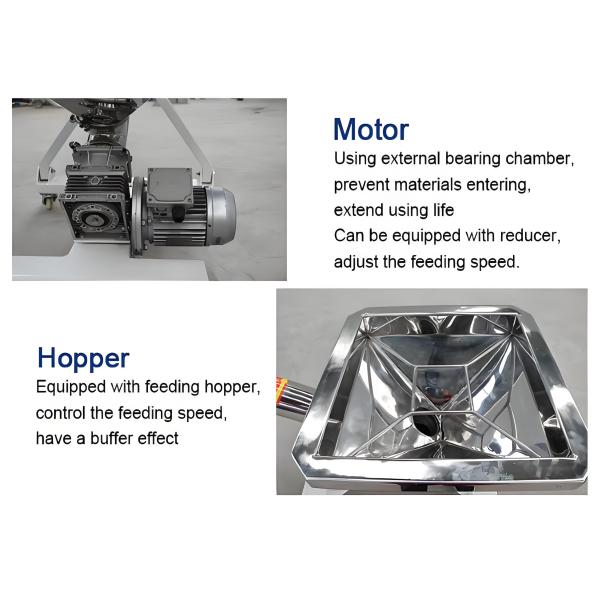 Motor
Using external bearing chamber, prevent materials entering, extend using life
Can be equipped with reducer, adjust the feeding speed.

Hopper
Equipped with feeding hopper, control the feeding speed, have a buffer effect