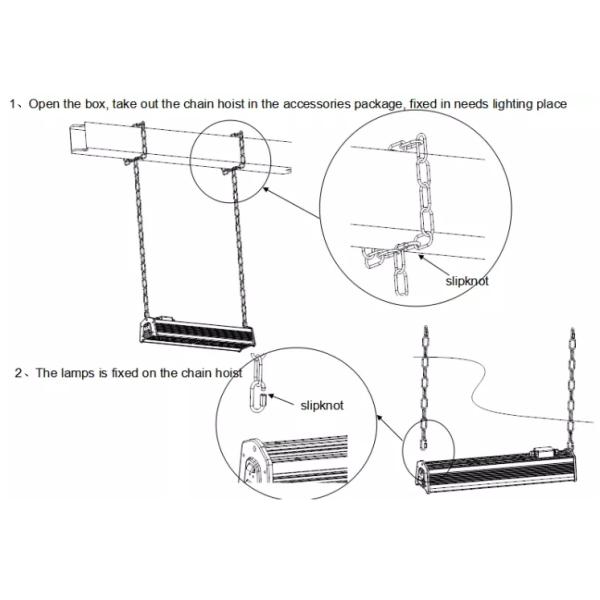 1、Open the box, take out the chain hoist in the accessories package, fixed in needs lighting place

slipknot

2、The lamps is fixed on the chain hoist

slipknot