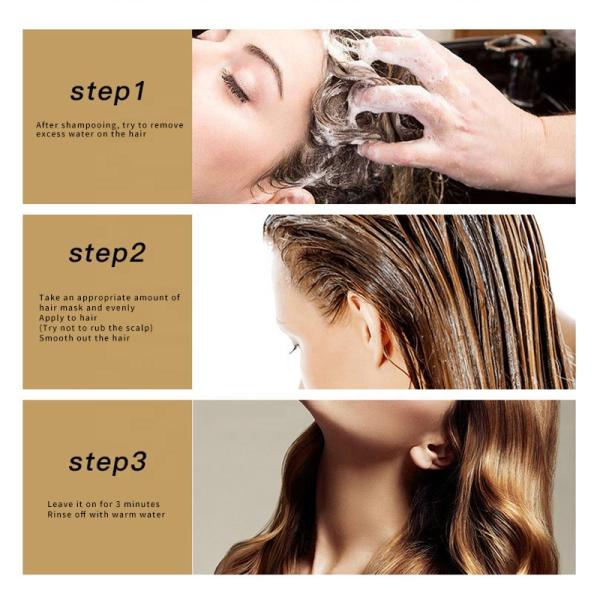 step1

After shampooing, try to remove excess water on the hair

step2

Take an appropriate amount of hair mask and evenly
Apply to hair
(Try not to rub the scalp)
Smooth out the hair

step3

Leave it on for 3 minutes
Rinse off with warm water