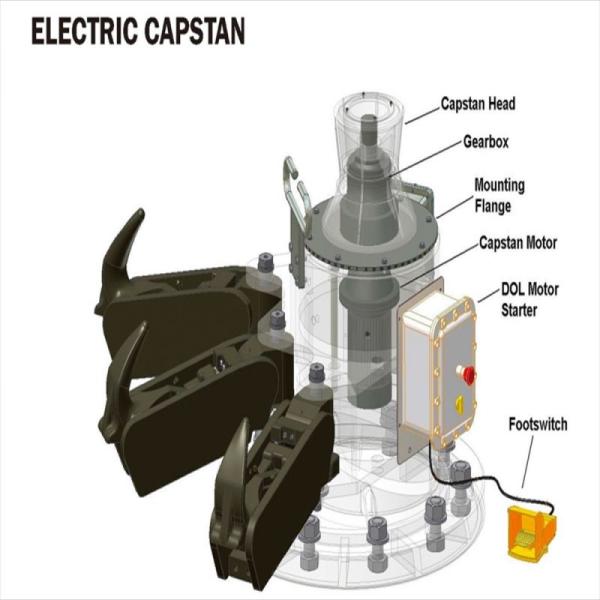 ELECTRIC CAPSTAN

Capstan Head

Gearbox

Mounting Flange

Capstan Motor

DOL Motor Starter

Footswitch