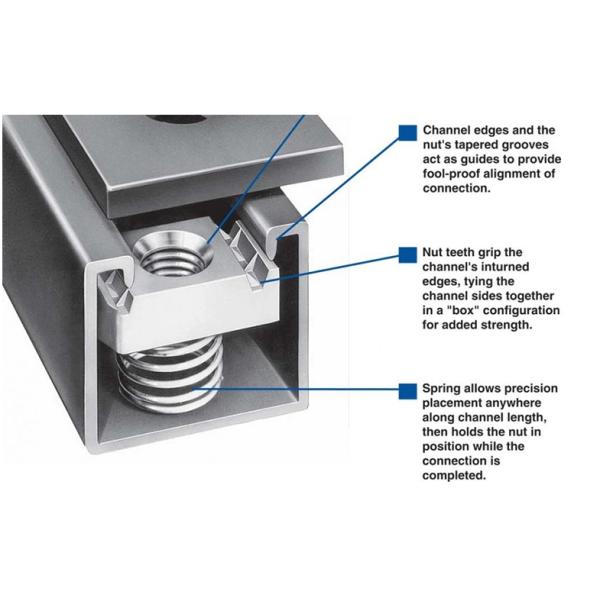 Channel edges and the nut's tapered grooves act as guides to provide fool-proof alignment of connection.

Nut teeth grip the channel's inturned edges, tying the channel sides together in a "box" configuration for added strength.

Spring allows precision placement anywhere along channel length, then holds the nut in position while the connection is completed.