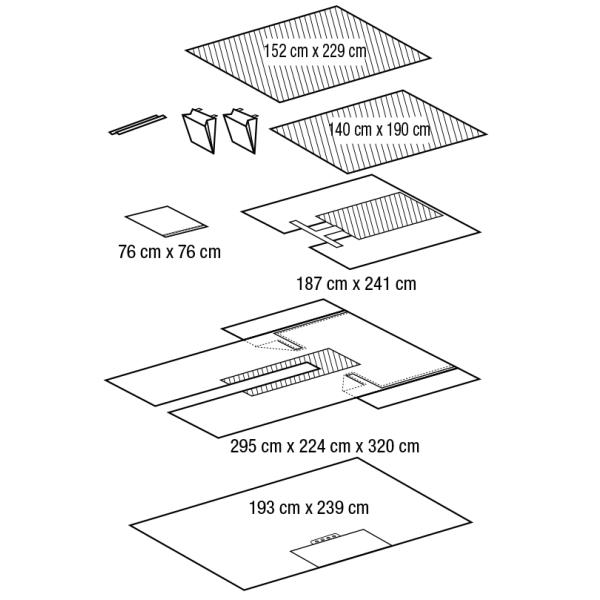 152 cm x 229 cm

140 cm x 190 cm

76 cm x 76 cm

187 cm x 241 cm

295 cm x 224 cm x 320 cm

193 cm x 239 cm