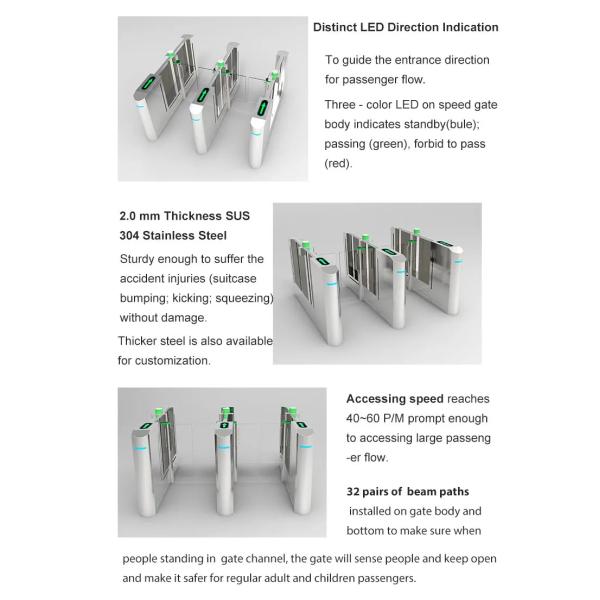 Distinct LED Direction Indication

To guide the entrance direction for passenger flow.

Three - color LED on speed gate body indicates standby(bule); passing (green), forbid to pass (red).

2.0 mm Thickness SUS 304 Stainless Steel

Sturdy enough to suffer the accident injuries (suitcase bumping; kicking; squeezing) without damage.

Thicker steel is also available for customization.

Accessing speed reaches 40~60 P/M prompt enough to accessing large passeng -er flow.

32 pairs of beam paths installed on gate body and bottom to make sure when people standing in gate channel, the gate will sense people and keep open and make it safer for regular adult and children passengers.