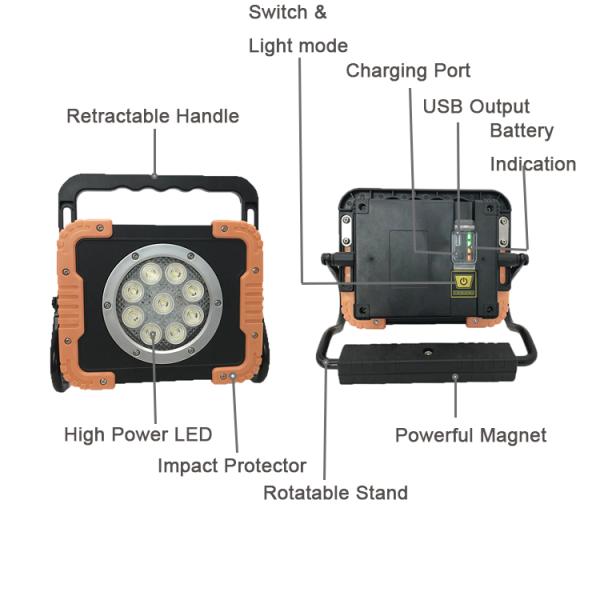 Switch &
Light mode
Charging Port
USB Output
Battery
Indication
Retractable Handle
High Power LED
Impact Protector
Rotatable Stand
Powerful Magnet