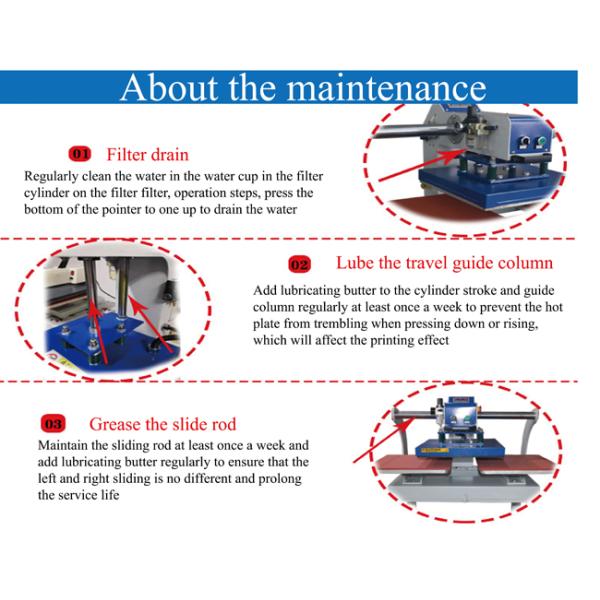 About the maintenance

01 Filter drain

Regularly clean the water in the water cup in the filter cylinder on the filter filter, operation steps, press the bottom of the pointer to one up to drain the water

02 Lube the travel guide column

Add lubricating butter to the cylinder stroke and guide column regularly at least once a week to prevent the hot plate from trembling when pressing down or rising, which will affect the printing effect

03 Grease the slide rod

Maintain the sliding rod at least once a week and add lubricating butter regularly to ensure that the left and right sliding is no different and prolong the service life