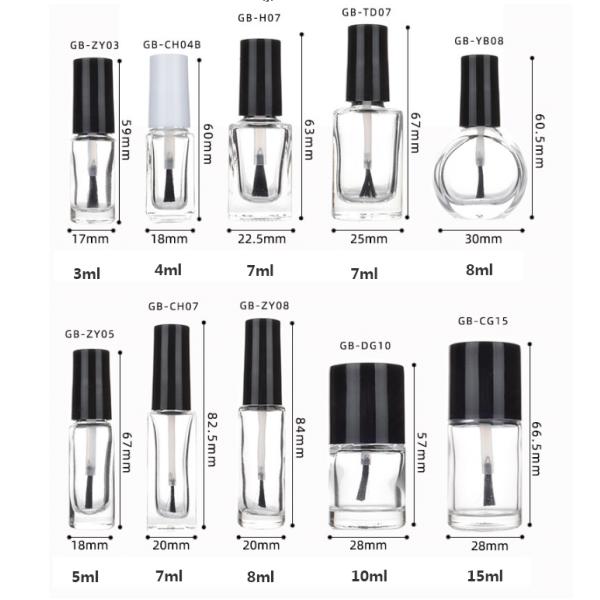 GB-ZY03
59mm
17mm
3ml

GB-CH04B
60mm
18mm
4ml

GB-H07
63mm
22.5mm
7ml

GB-TD07
67mm
25mm
7ml

GB-YB08
60.5mm
30mm
8ml

GB-ZY05
67mm
18mm
5ml

GB-CH07
82.5mm
20mm
7ml

GB-ZY08
84mm
20mm
8ml

GB-DG10
57mm
28mm
10ml

GB-CG15
66.5mm
28mm
15ml