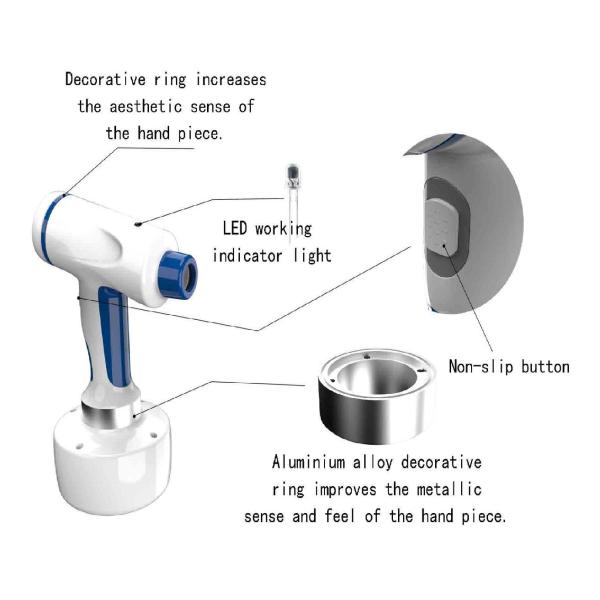 Decorative ring increases the aesthetic sense of the hand piece.

LED working indicator light

Non-slip button

Aluminium alloy decorative ring improves the metallic sense and feel of the hand piece.