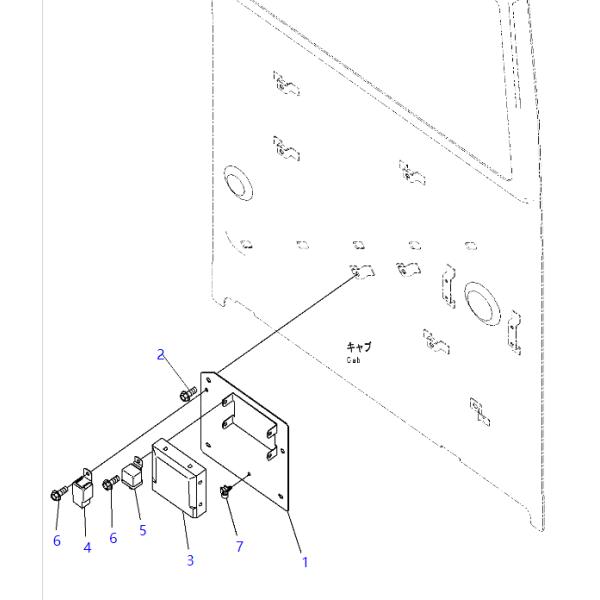 キャブ
Cab

2
6
4
6
5
3
7
1