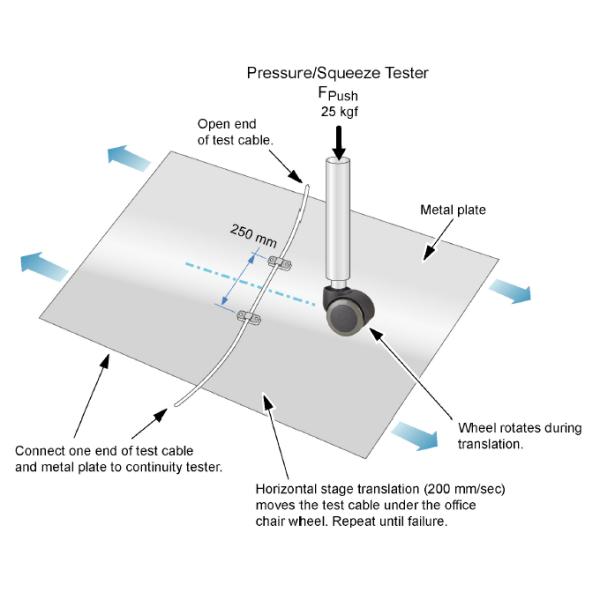 Pressure/Squeeze Tester
$F_{Push}$
25 kgf

Open end of test cable.

Metal plate

250 mm

Wheel rotates during translation.

Connect one end of test cable and metal plate to continuity tester.

Horizontal stage translation (200 mm/sec) moves the test cable under the office chair wheel. Repeat until failure.