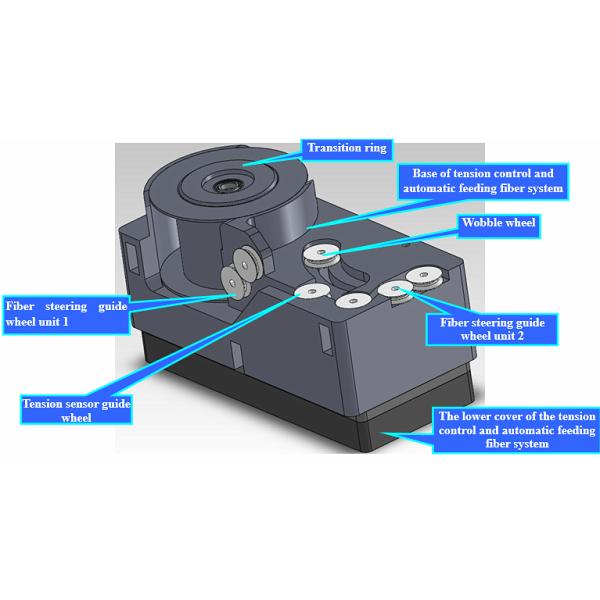 Transition ring

Base of tension control and automatic feeding fiber system

Wobble wheel

Fiber steering guide wheel unit 1

Fiber steering guide wheel unit 2

Tension sensor guide wheel

The lower cover of the tension control and automatic feeding fiber system