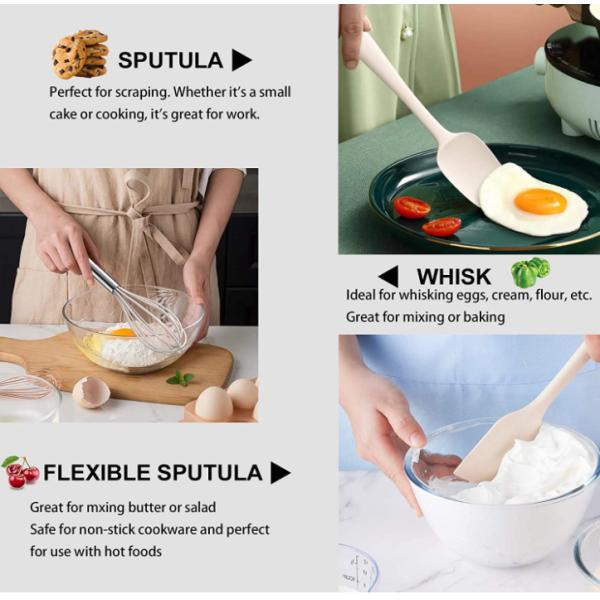 SPUTULA ▶

Perfect for scraping. Whether it's a small cake or cooking, it's great for work.

◀ WHISK

Ideal for whisking eggs, cream, flour, etc.
Great for mixing or baking

FLEXIBLE SPUTULA ▶

Great for mxing butter or salad
Safe for non-stick cookware and perfect for use with hot foods