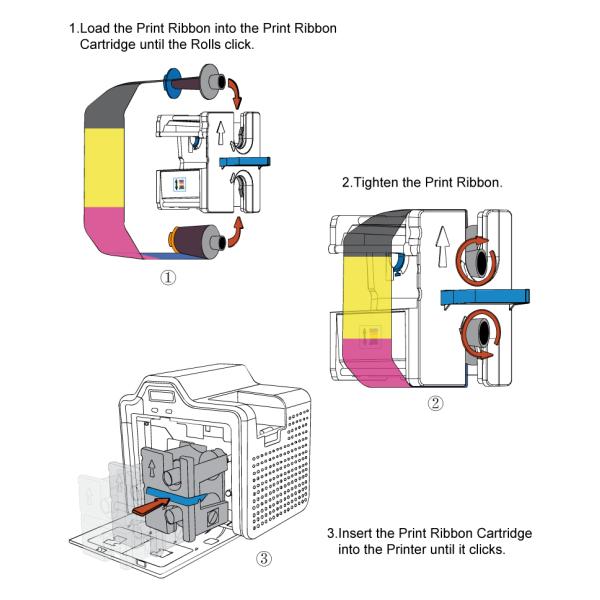 1.Load the Print Ribbon into the Print Ribbon Cartridge until the Rolls click.

①

2.Tighten the Print Ribbon.

②

③

3.Insert the Print Ribbon Cartridge into the Printer until it clicks.