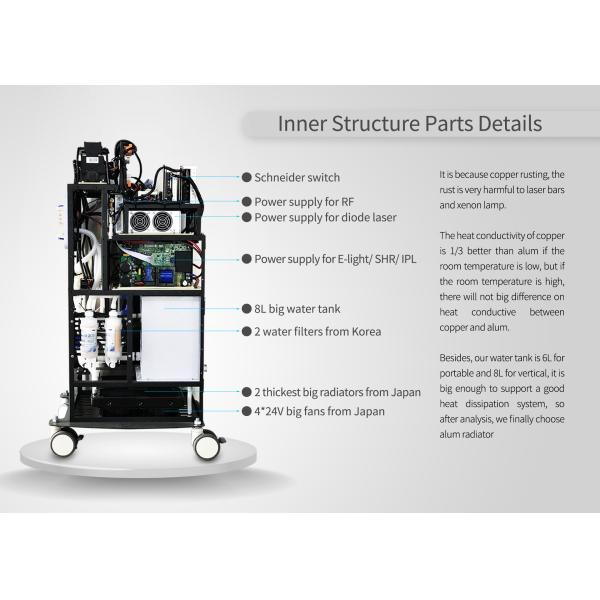 Inner Structure Parts Details

Schneider switch

Power supply for RF

Power supply for diode laser

Power supply for E-light/ SHR/ IPL

8L big water tank

2 water filters from Korea

2 thickest big radiators from Japan

4*24V big fans from Japan

It is because copper rusting, the rust is very harmful to laser bars and xenon lamp.

The heat conductivity of copper is 1/3 better than alum if the room temperature is low, but if the room temperature is high, there will not big difference on heat conductive between copper and alum.

Besides, our water tank is 6L for portable and 8L for vertical, it is big enough to support a good heat dissipation system, so after analysis, we finally choose alum radiator