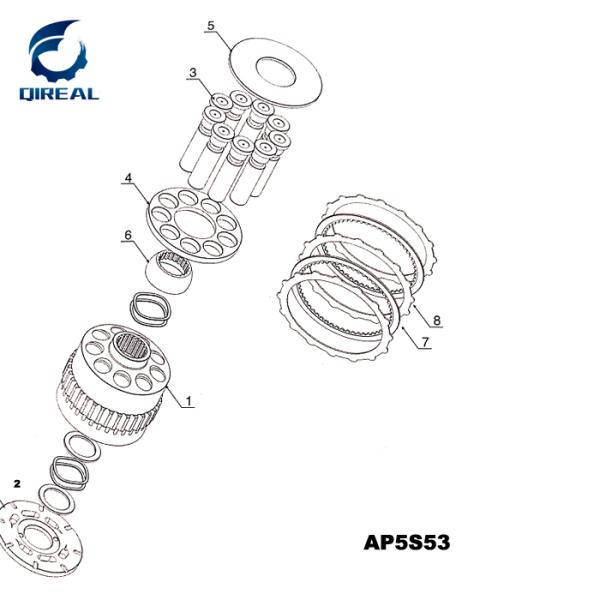 QIREAL

5
3
4
6
8
7
1
2

AP5S53