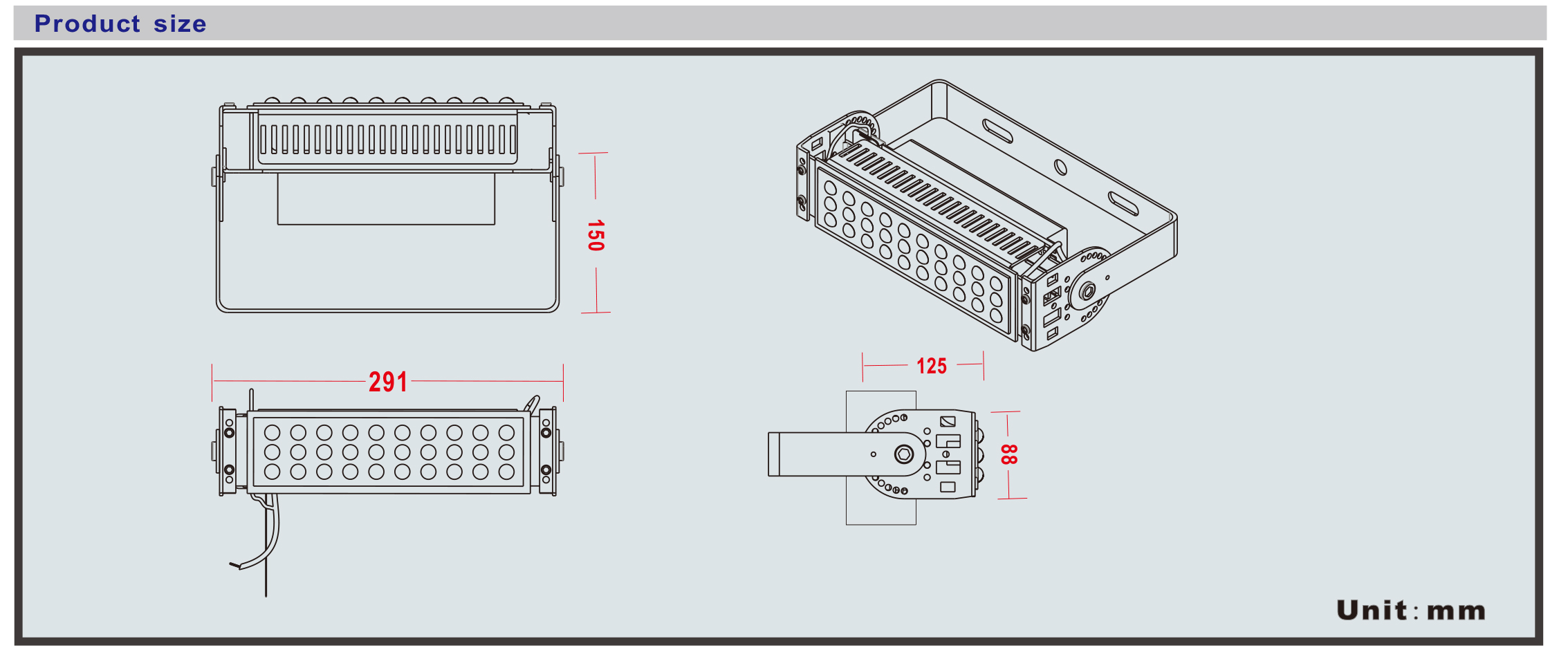 Product size

150

291

125

88

Unit：mm