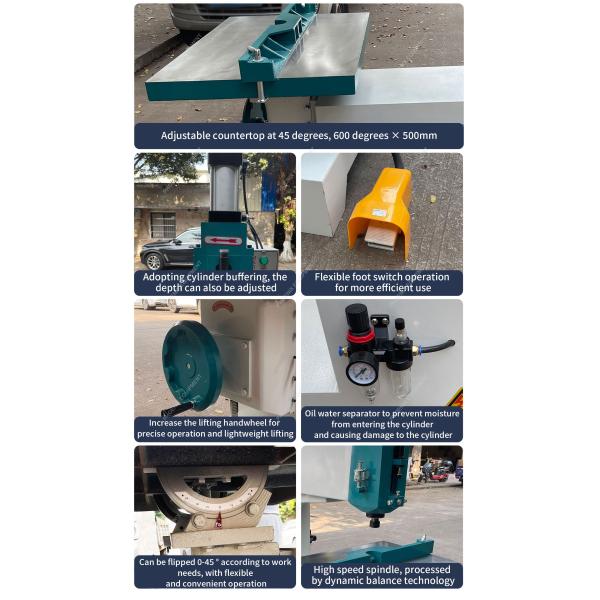 Adjustable countertop at 45 degrees, 600 degrees × 500mm

Adopting cylinder buffering, the depth can also be adjusted

Flexible foot switch operation for more efficient use

Increase the lifting handwheel for precise operation and lightweight lifting

Oil water separator to prevent moisture from entering the cylinder and causing damage to the cylinder

Can be flipped 0-45 ° according to work needs, with flexible and convenient operation

High speed spindle, processed by dynamic balance technology