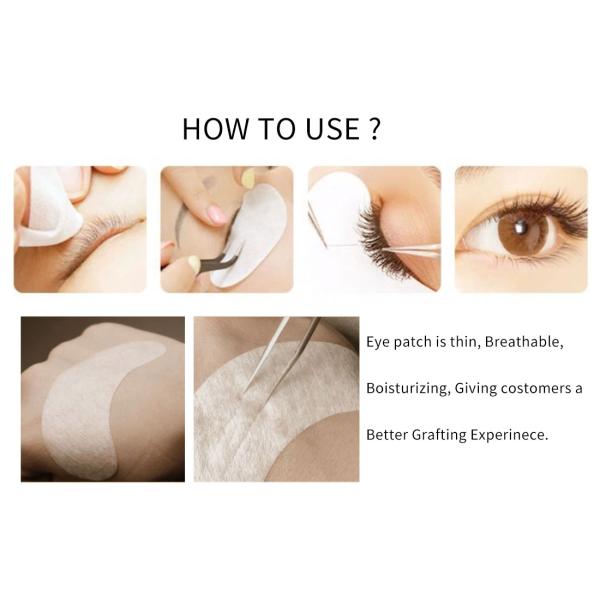 HOW TO USE ?

Eye patch is thin, Breathable, Boisturizing, Giving costomers a Better Grafting Experinece.