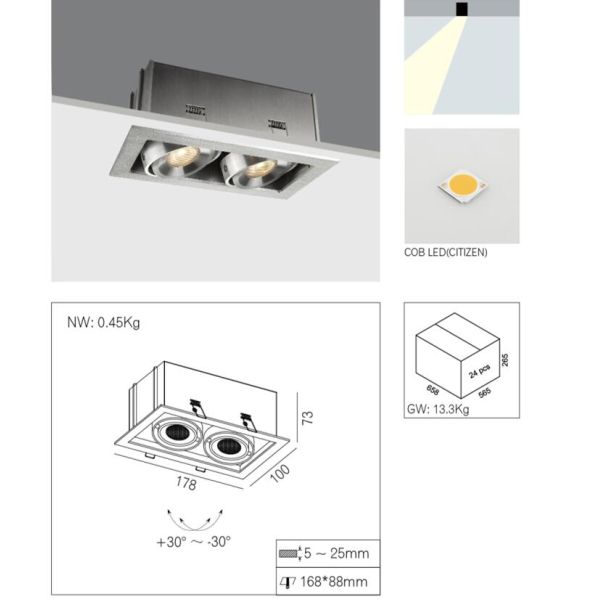 COB LED(CITIZEN)

NW: 0.45Kg

73

178

100

+30° ~ -30°

5 ~ 25mm

168*88mm

24 pcs

265

658

565

GW: 13.3Kg