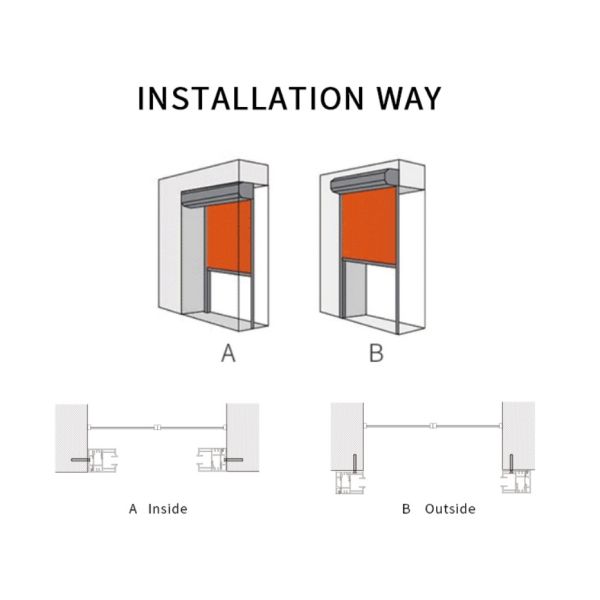 INSTALLATION WAY

A

B

A Inside

B Outside