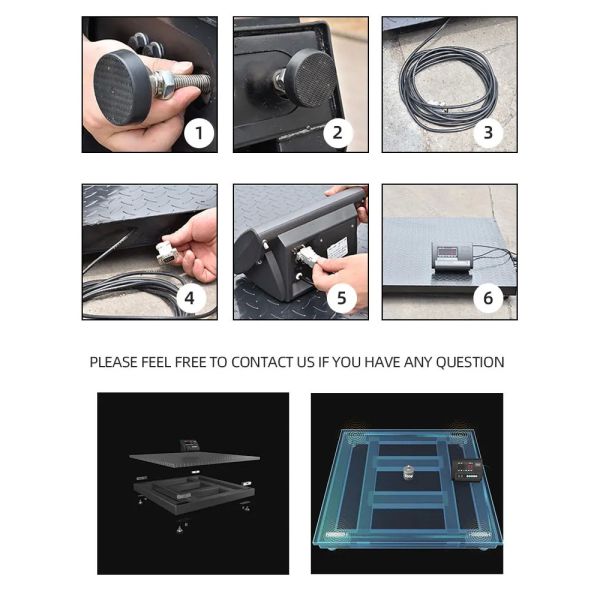 1

2

3

4

5

6

PLEASE FEEL FREE TO CONTACT US IF YOU HAVE ANY QUESTION