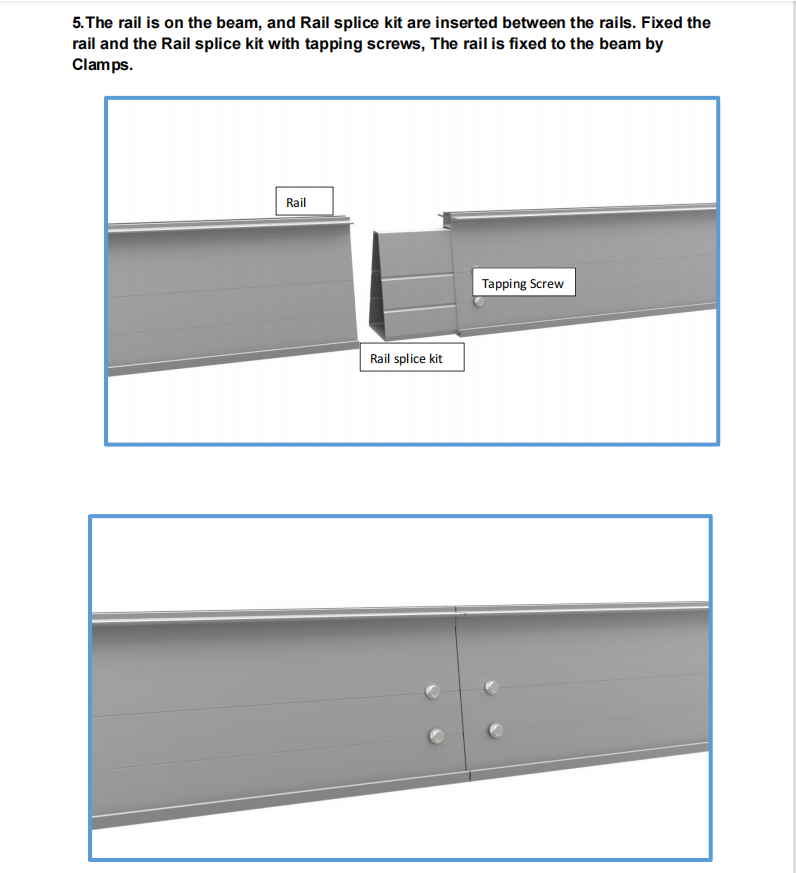 5.The rail is on the beam, and Rail splice kit are inserted between the rails. Fixed the rail and the Rail splice kit with tapping screws, The rail is fixed to the beam by Clamps.

Rail

Tapping Screw

Rail splice kit