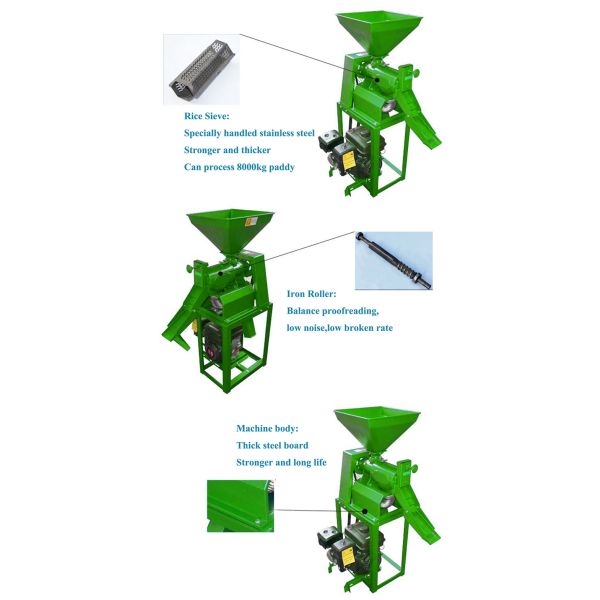 Rice Sieve:
Specially handled stainless steel
Stronger and thicker
Can process 8000kg paddy

Iron Roller:
Balance proofreading,
low noise,low broken rate

Machine body:
Thick steel board
Stronger and long life