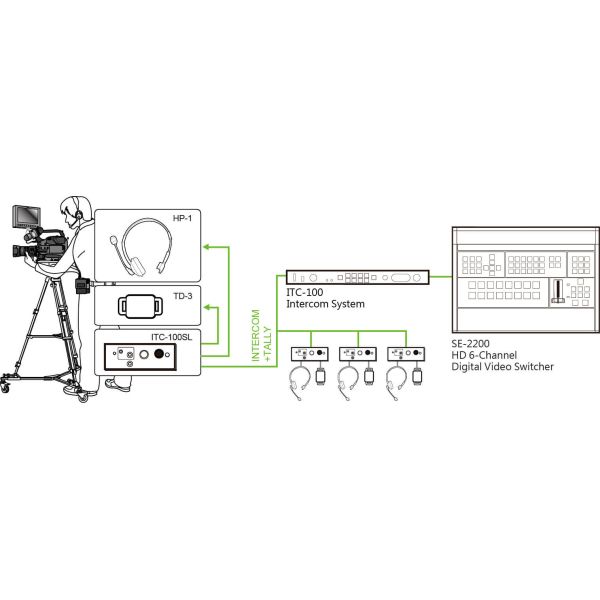 HP-1

TD-3

ITC-100SL

INTERCOM +TALLY

ITC-100
Intercom System

SE-2200
HD 6-Channel
Digital Video Switcher