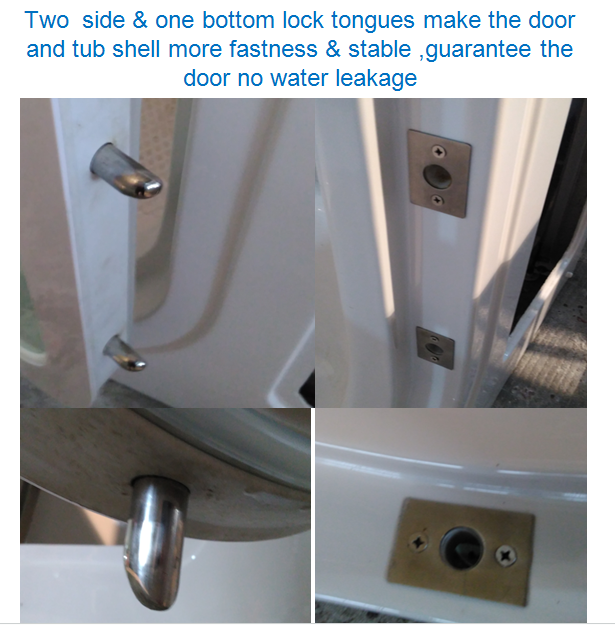 Two side & one bottom lock tongues make the door and tub shell more fastness & stable ,guarantee the door no water leakage