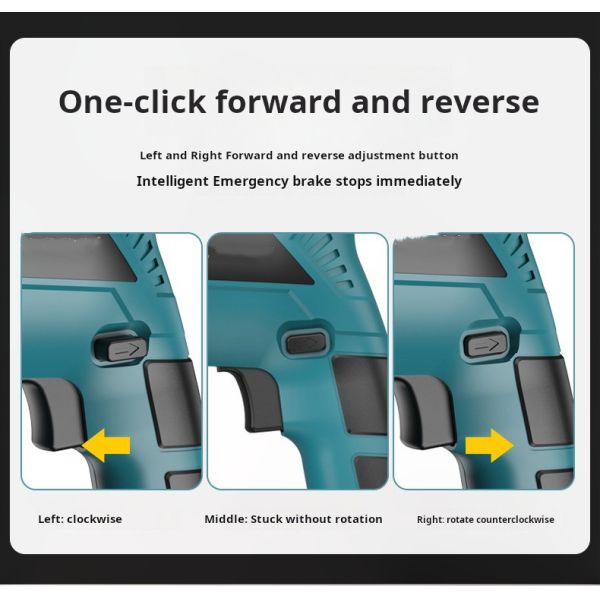 One-click forward and reverse

Left and Right Forward and reverse adjustment button

Intelligent Emergency brake stops immediately

Left: clockwise

Middle: Stuck without rotation

Right: rotate counterclockwise