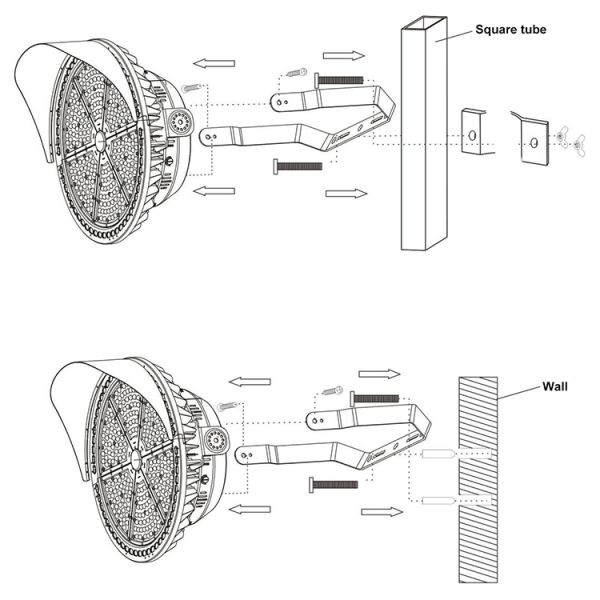 Square tube

Wall