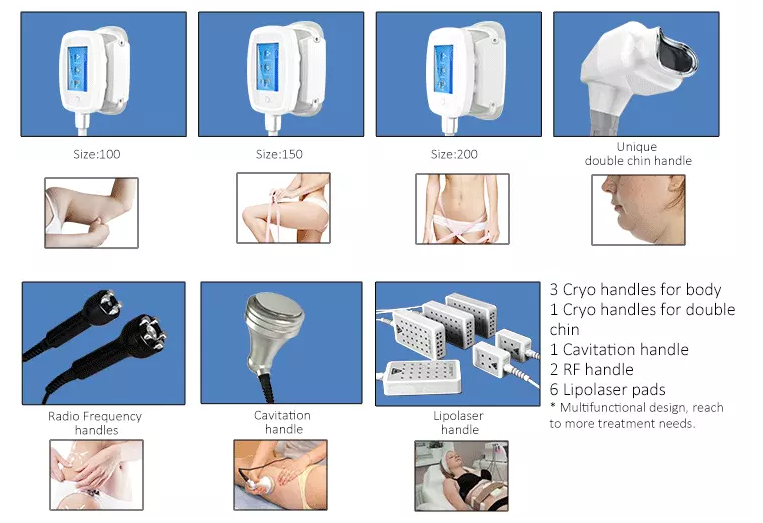 Size:100

Size:150

Size:200

Unique double chin handle

Radio Frequency handles

Cavitation handle

Lipolaser handle

3 Cryo handles for body
1 Cryo handles for double chin
1 Cavitation handle
2 RF handle
6 Lipolaser pads
* Multifunctional design, reach to more treatment needs.